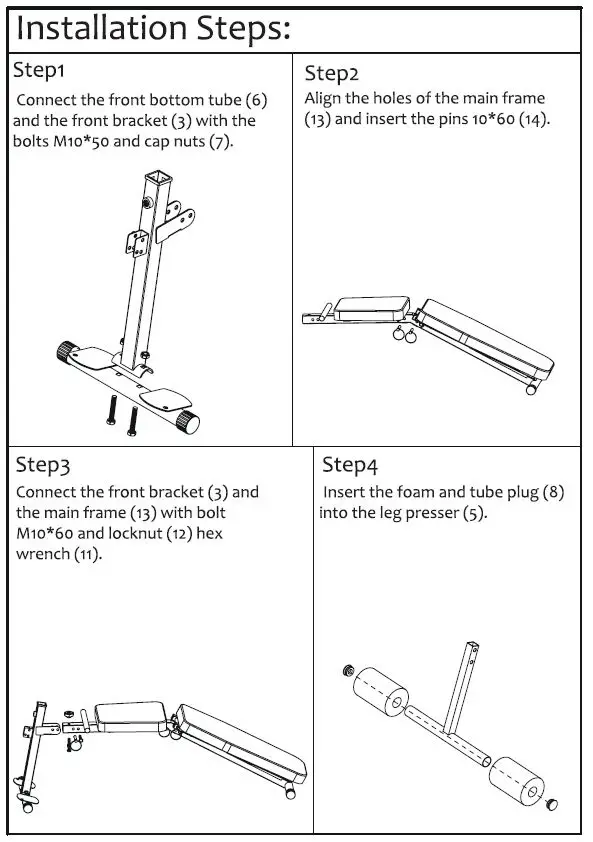 Installation Steps:

Step1

Connect the front bottom tube (6) and the front bracket (3) with the bolts M10*50 and cap nuts (7).

Step2

Align the holes of the main frame (13) and insert the pins 10*60 (14).

Step3

Connect the front bracket (3) and the main frame (13) with bolt M10*60 and locknut (12) hex wrench (11).

Step4

Insert the foam and tube plug (8) into the leg presser (5).