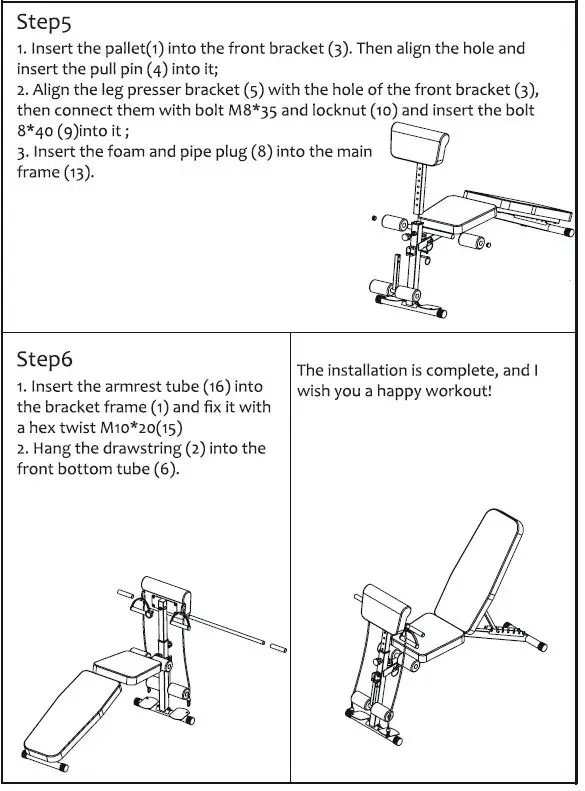 Step5

1. Insert the pallet(1) into the front bracket (3). Then align the hole and insert the pull pin (4) into it;
2. Align the leg presser bracket (5) with the hole of the front bracket (3), then connect them with bolt M8*35 and locknut (10) and insert the bolt 8*40 (9)into it ;
3. Insert the foam and pipe plug (8) into the main frame (13).

Step6

1. Insert the armrest tube (16) into the bracket frame (1) and fix it with a hex twist M10*20(15)
2. Hang the drawstring (2) into the front bottom tube (6).

The installation is complete, and I wish you a happy workout!