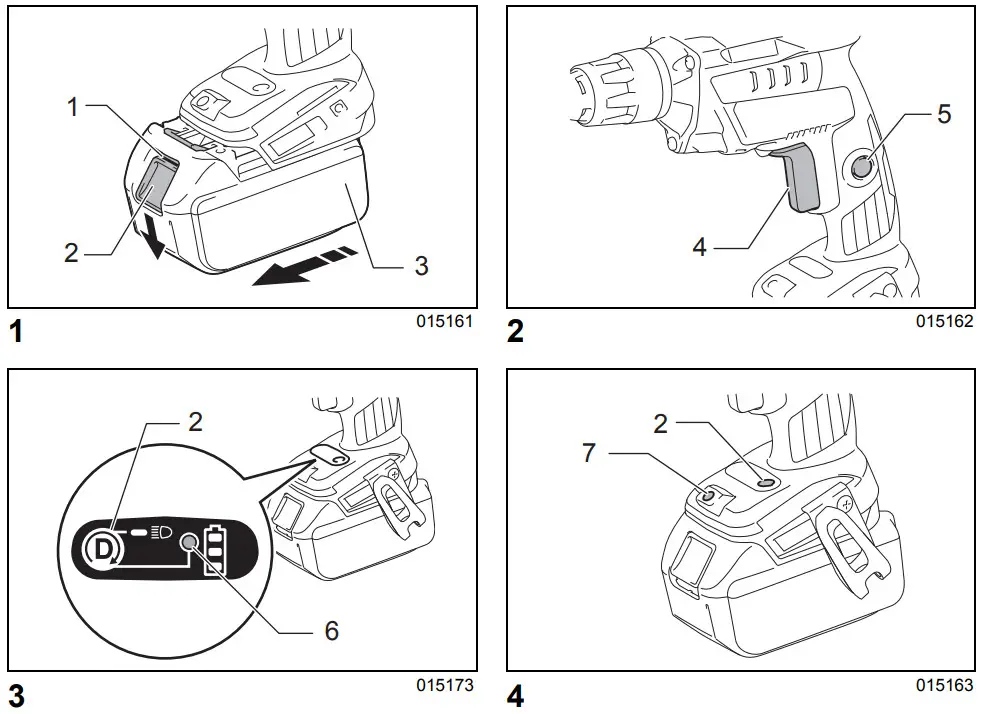 1
2
3
1
015161

5
4
2
015162

2
6
3
015173

2
7
4
015163