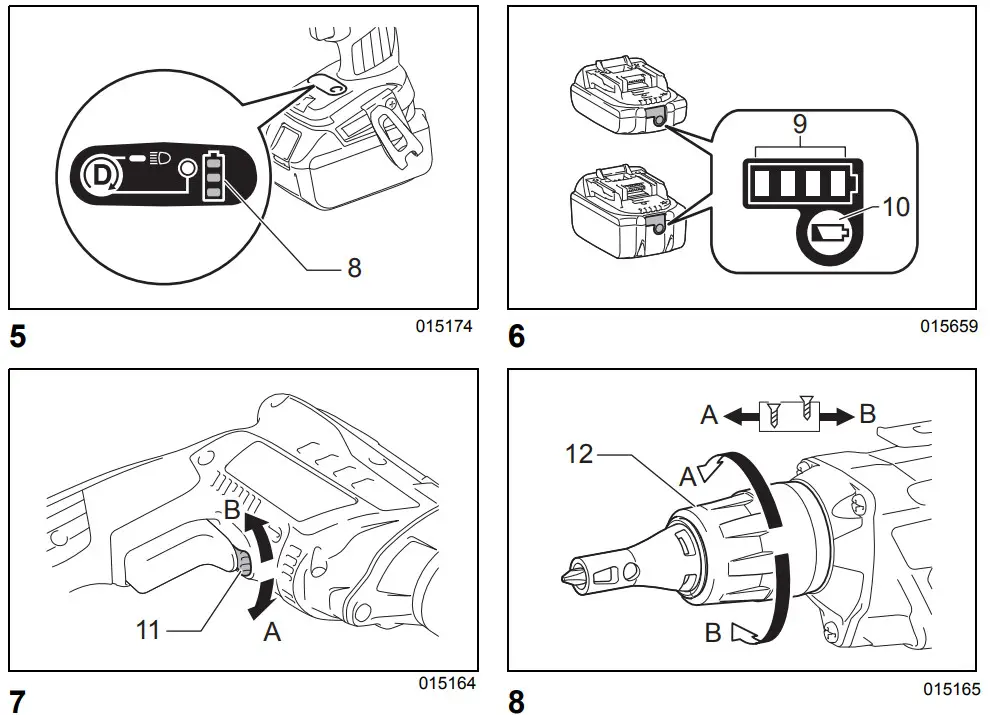 D

8

5

015174

9

10

6

015659

B

11

A

7

015164

A

B

12

A

B

8

015165