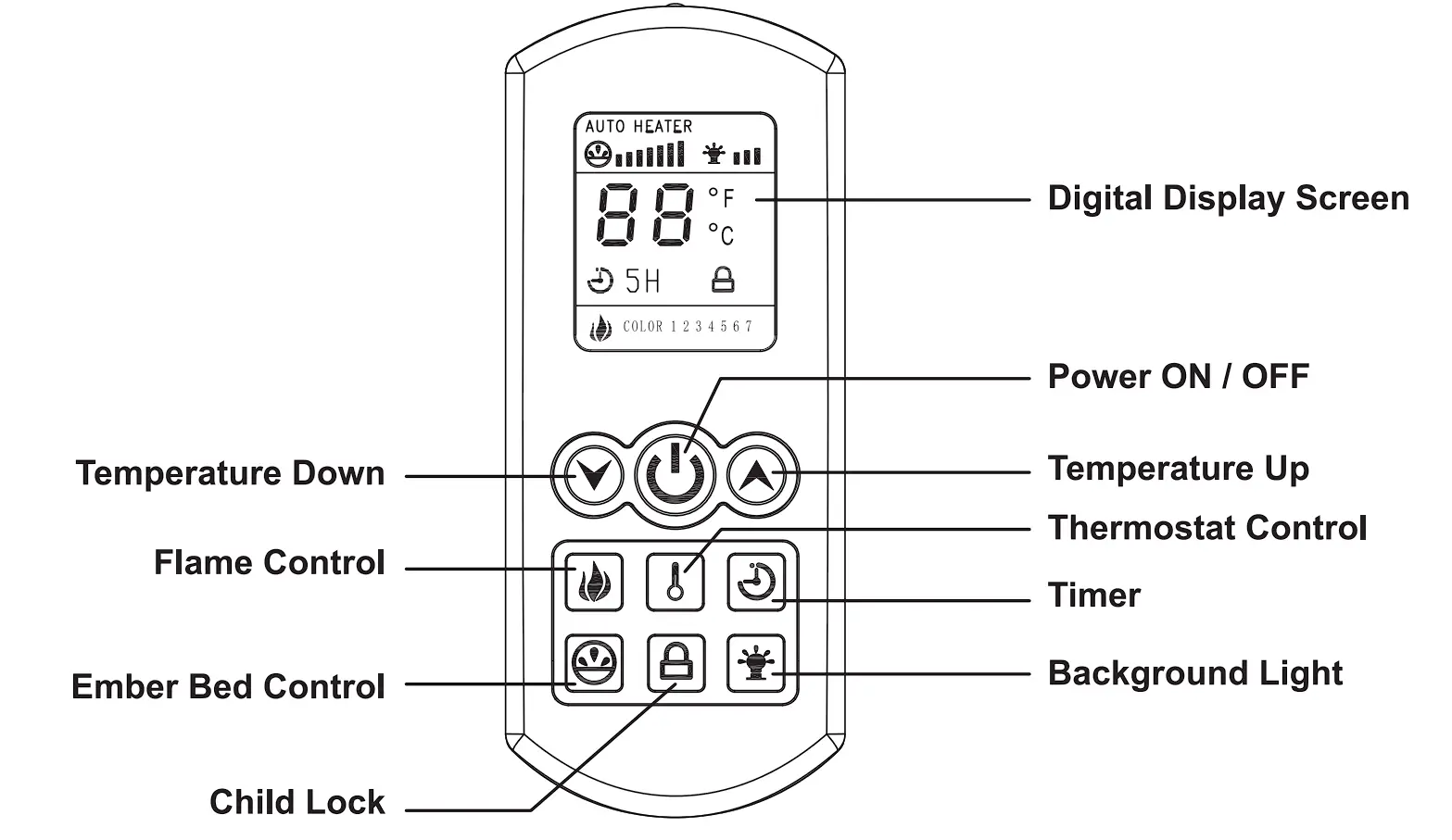 AUTO HEATER

88 °F °C

5H

COLOR 1 2 3 4 5 6 7

Digital Display Screen

Power ON / OFF

Temperature Down

Temperature Up

Thermostat Control

Flame Control

Timer

Ember Bed Control

Background Light

Child Lock