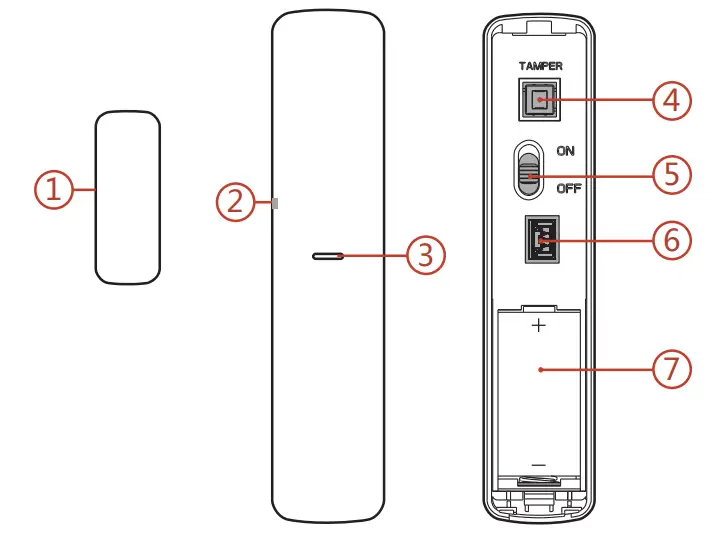 1

2

3

TAMPER

4

ON

5

OFF

6

+

7

−