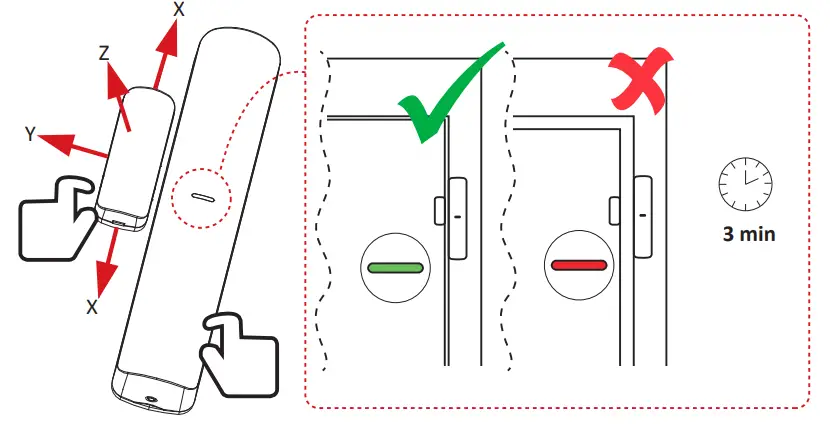 X
Z
Y
X
3 min