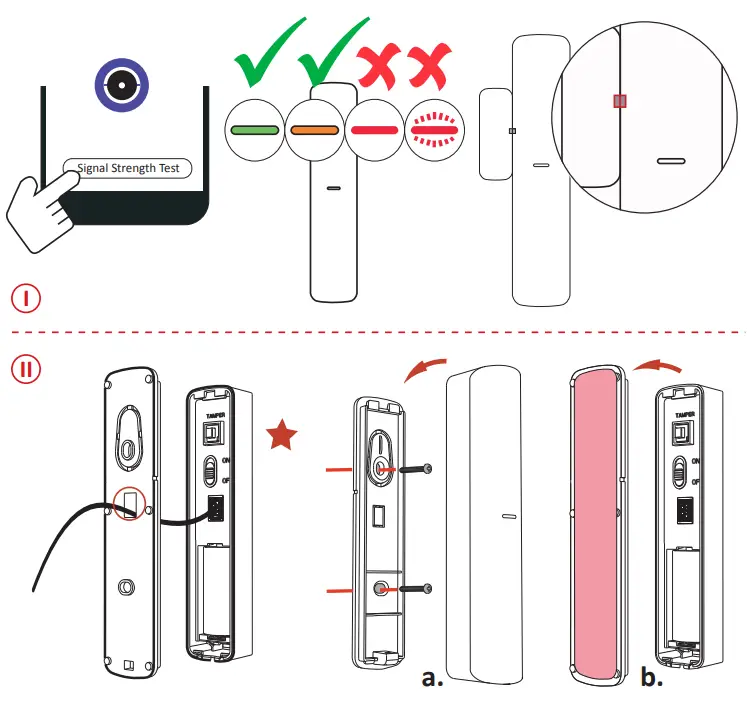 Signal Strength Test

I

II

TAMPER

ON

OFF

a.

TAMPER

ON

OFF

b.