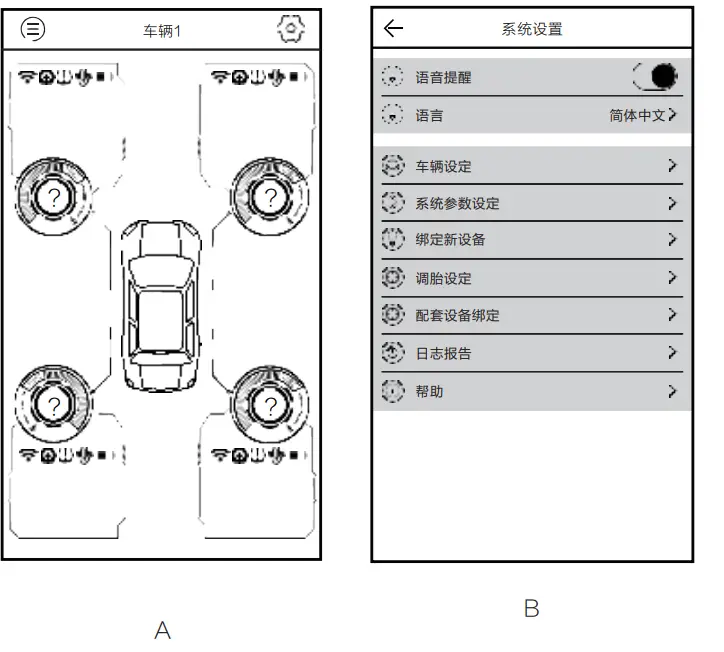 车辆1

?

?

?

?

A

系统设置

语音提醒

语言 简体中文

车辆设定

系统参数设定

绑定新设备

调胎设定

配套设备绑定

日志报告

帮助

B