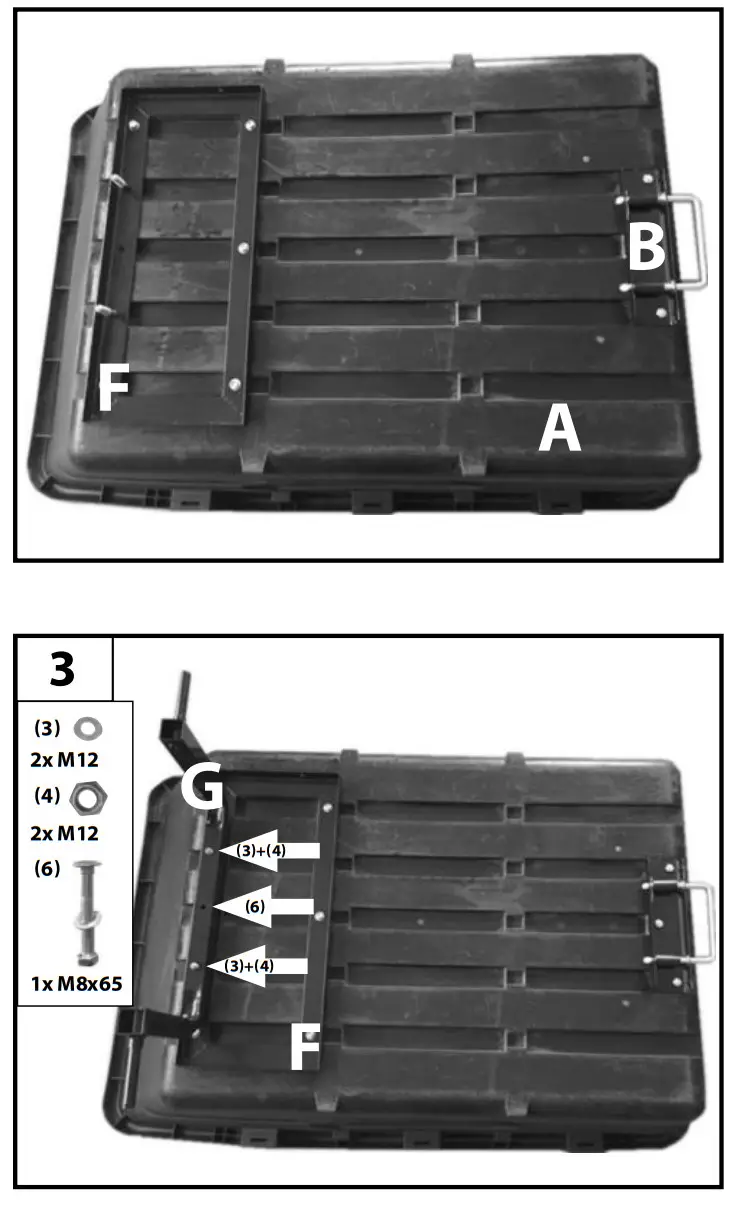 B

F

A

3

(3)

2x M12

(4)

2x M12

(6)

1x M8x65

G

(3)+(4)

(6)

(3)+(4)

F