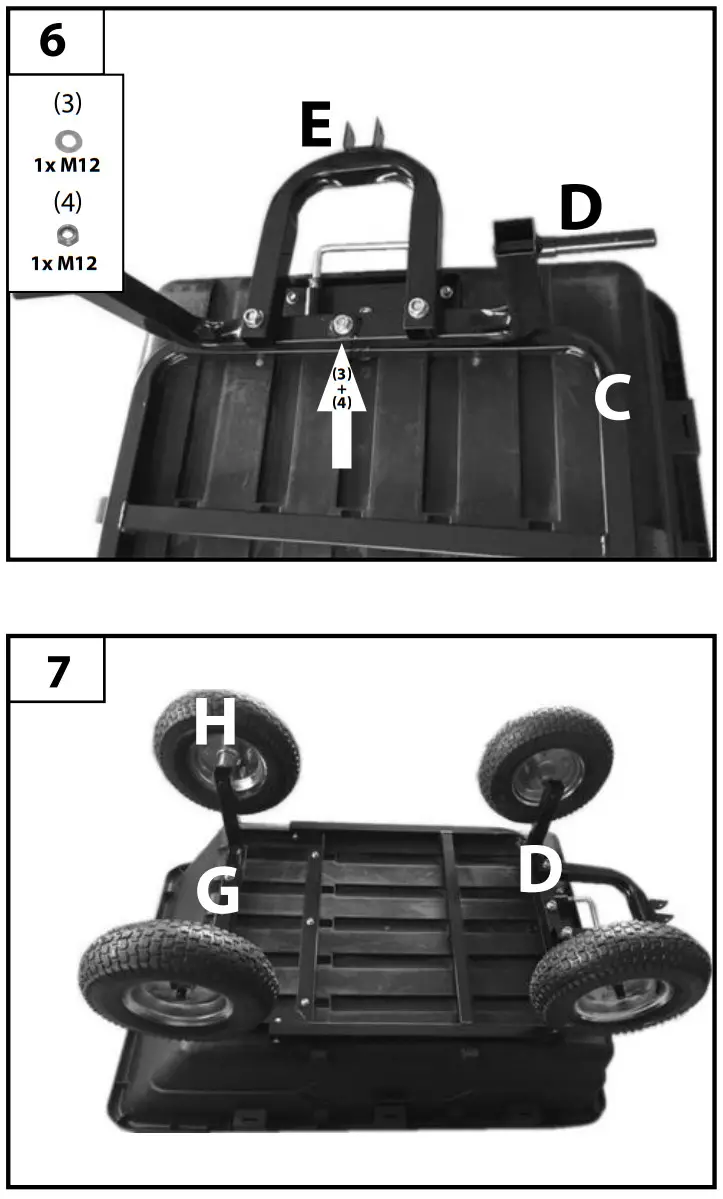 6

(3)

1x M12

(4)

1x M12

E

D

(3)
+
(4)

C

7

H

G

D