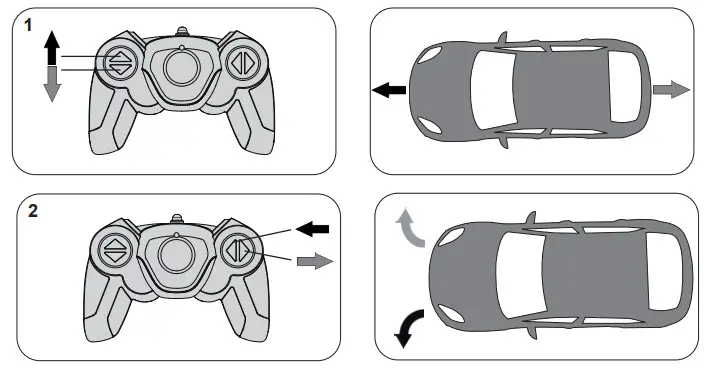 1

2