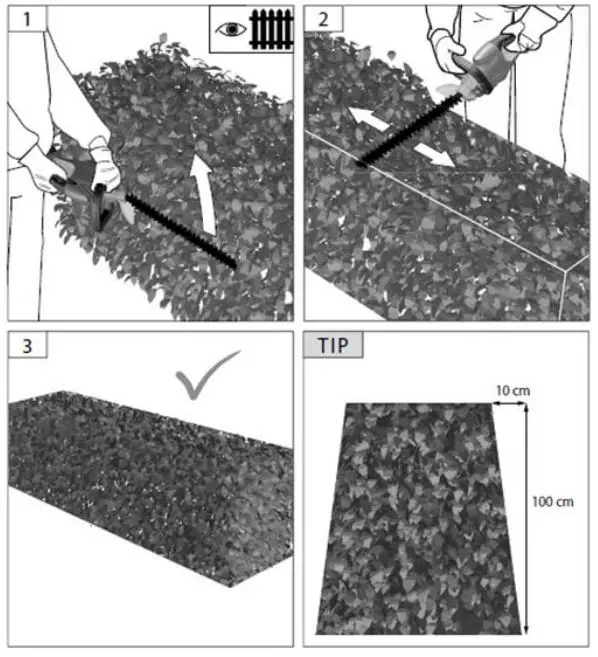 1

2

3

TIP

10 cm

100 cm