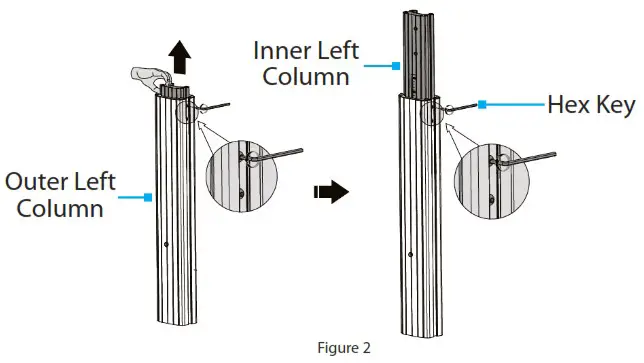 Outer Left Column

Inner Left Column

Hex Key

Figure 2