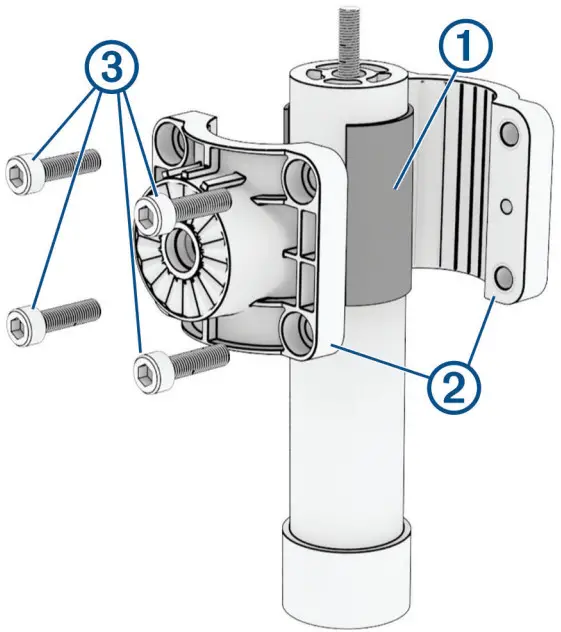 3
1
2