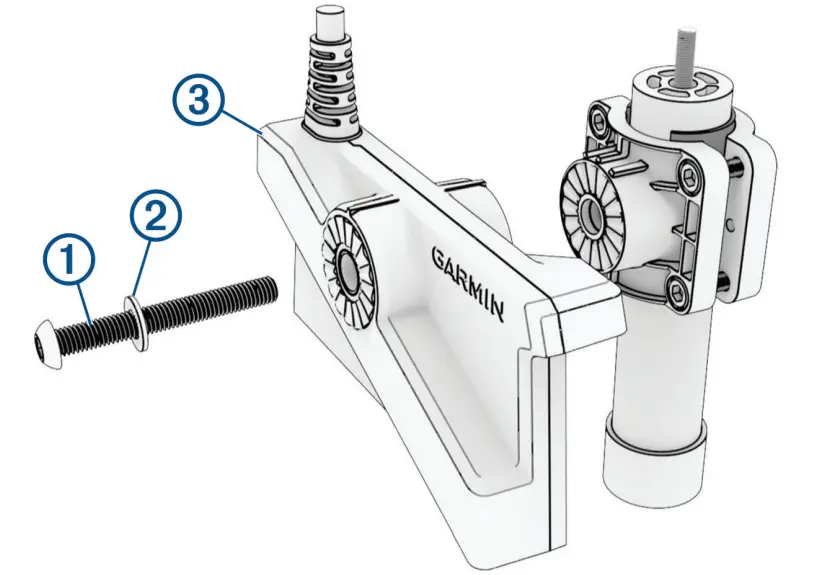 3
2
1
GARMIN