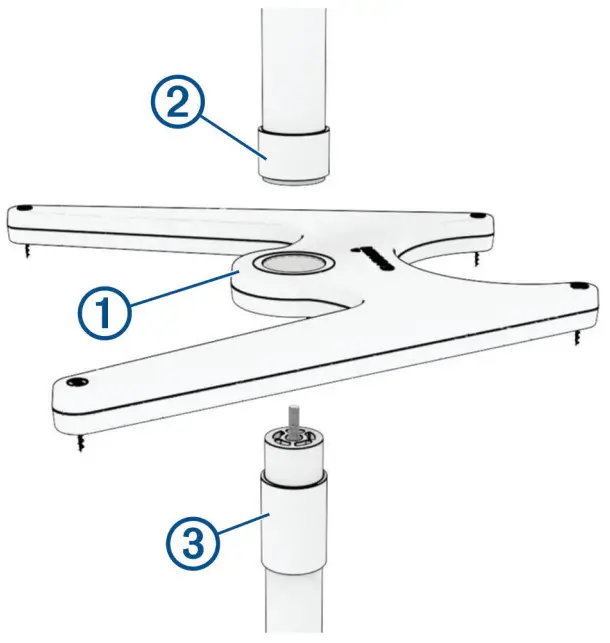 2
1
3