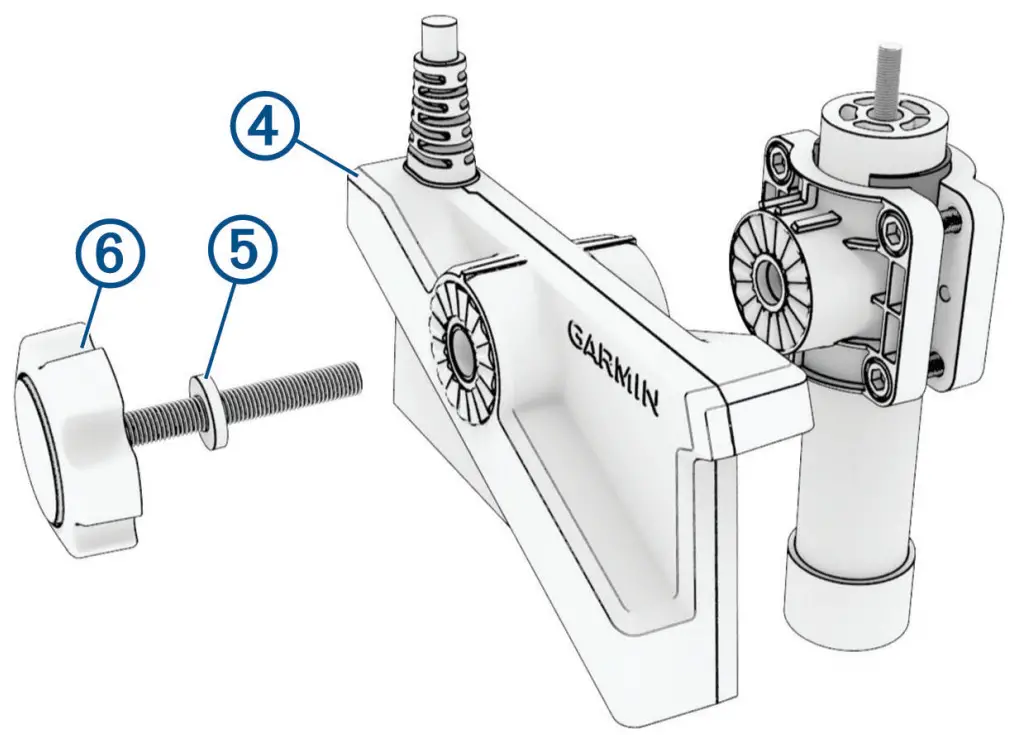 4
6
5
GARMIN