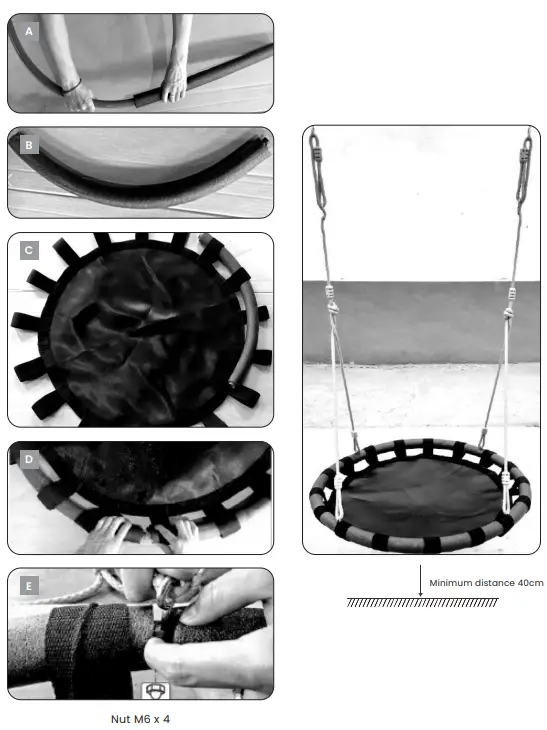 A

B

C

D

E

Nut M6 x 4

Minimum distance 40cm