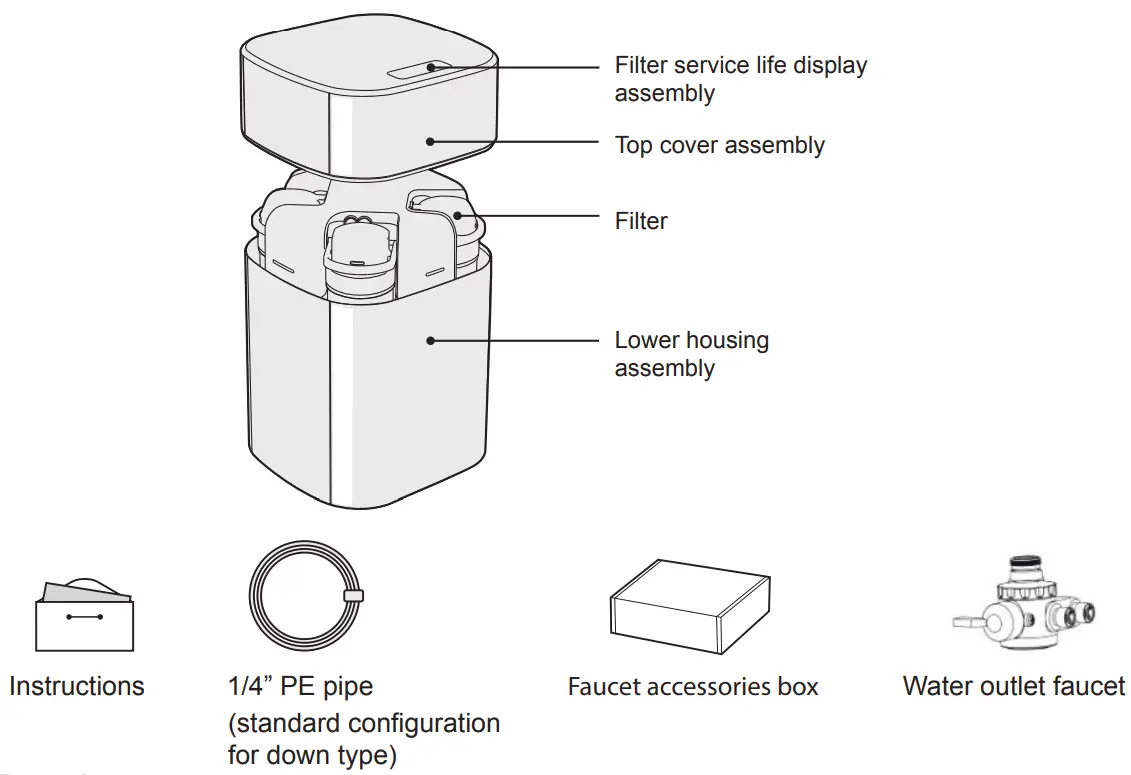 Filter service life display assembly

Top cover assembly

Filter

Lower housing assembly

Instructions

1/4” PE pipe
(standard configuration for down type)

Faucet accessories box

Water outlet faucet