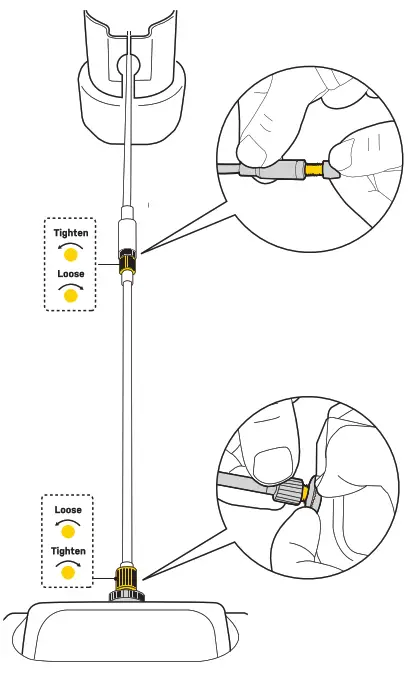 Tighten

Loose

Loose

Tighten