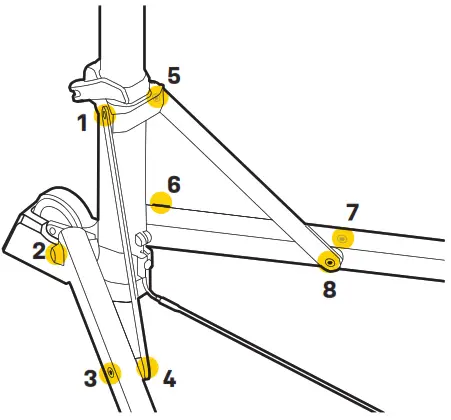 5
1
6
7
2
8
3
4