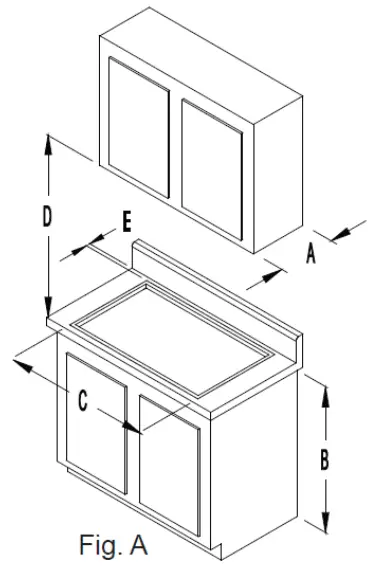 D
E
A
C
B
Fig. A