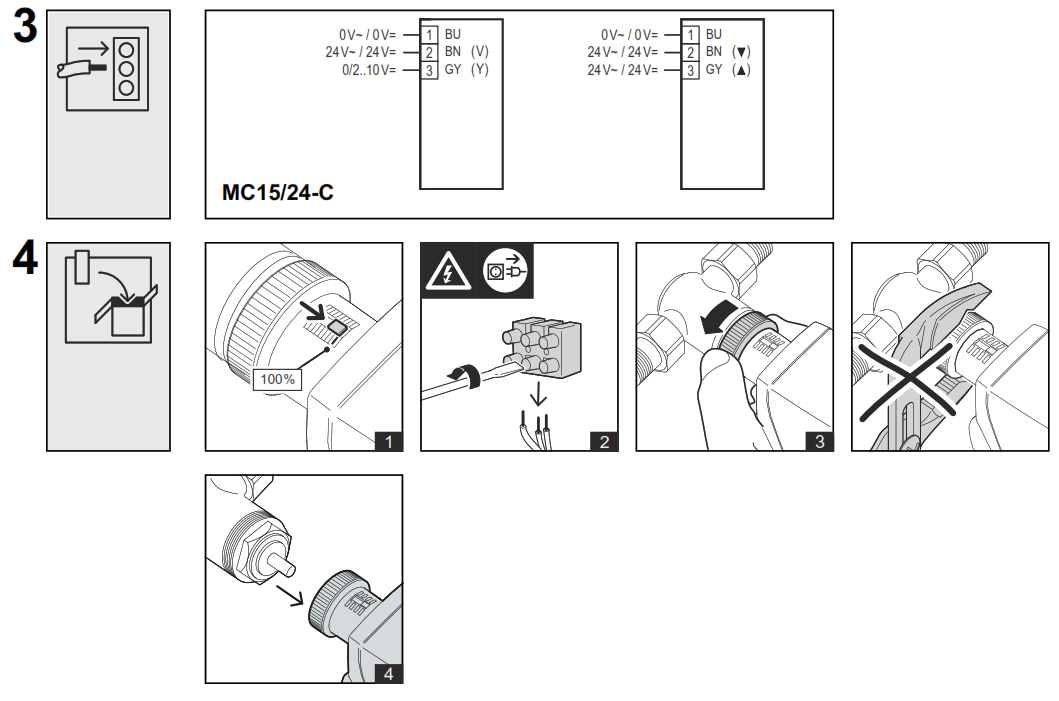 3

0V~ / 0V= 1 BU
24V~ / 24V= 2 BN (V)
0/2..10V= 3 GY (Y)

0V~ / 0V= 1 BU
24V~ / 24V= 2 BN (▼)
24V~ / 24V= 3 GY (▲)

MC15/24-C

4

100%

1

2

3

4