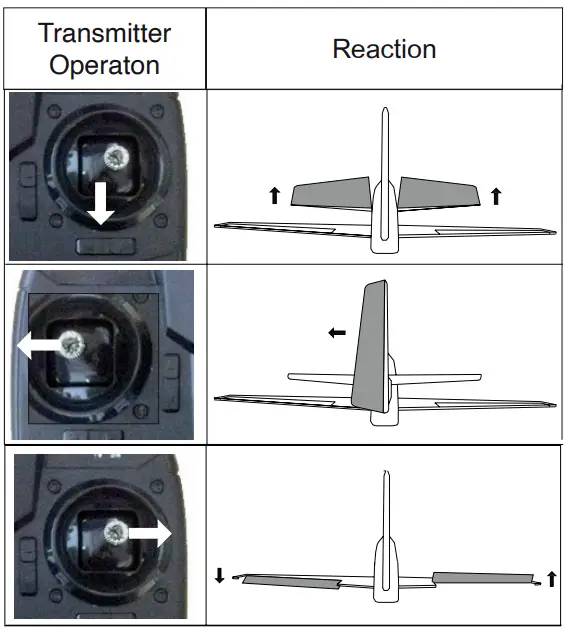 | Transmitter Operaton | Reaction |
|---|---|
| | |
| | |
| | |