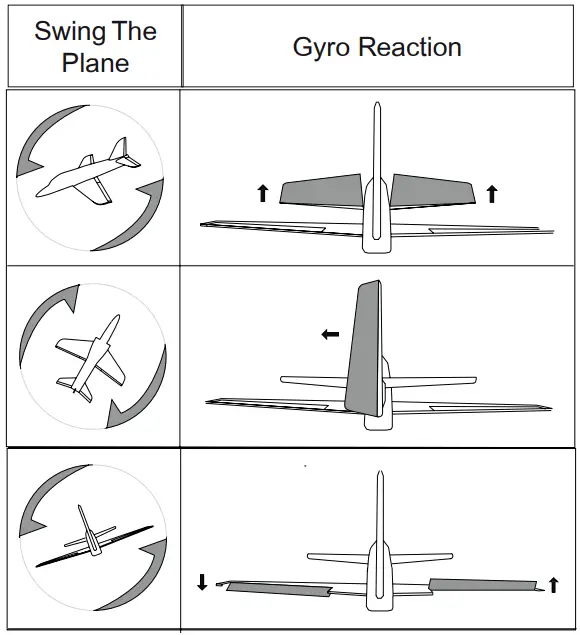 | Swing The Plane | Gyro Reaction |
|---|---|
| | |
| | |
| | |