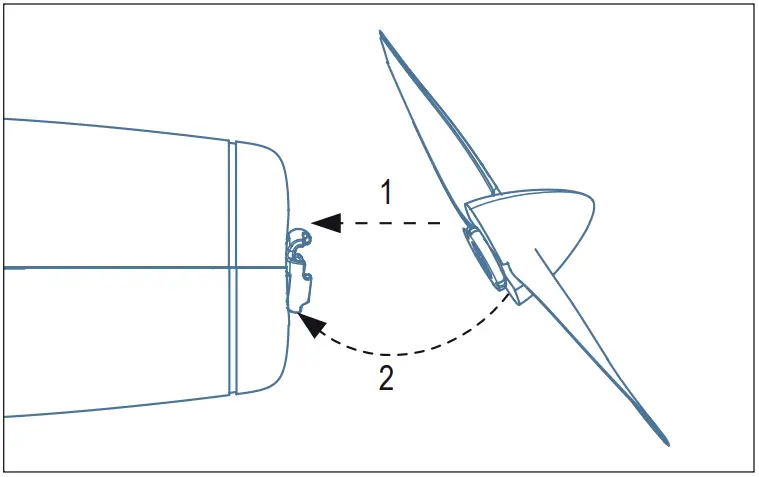 1

2