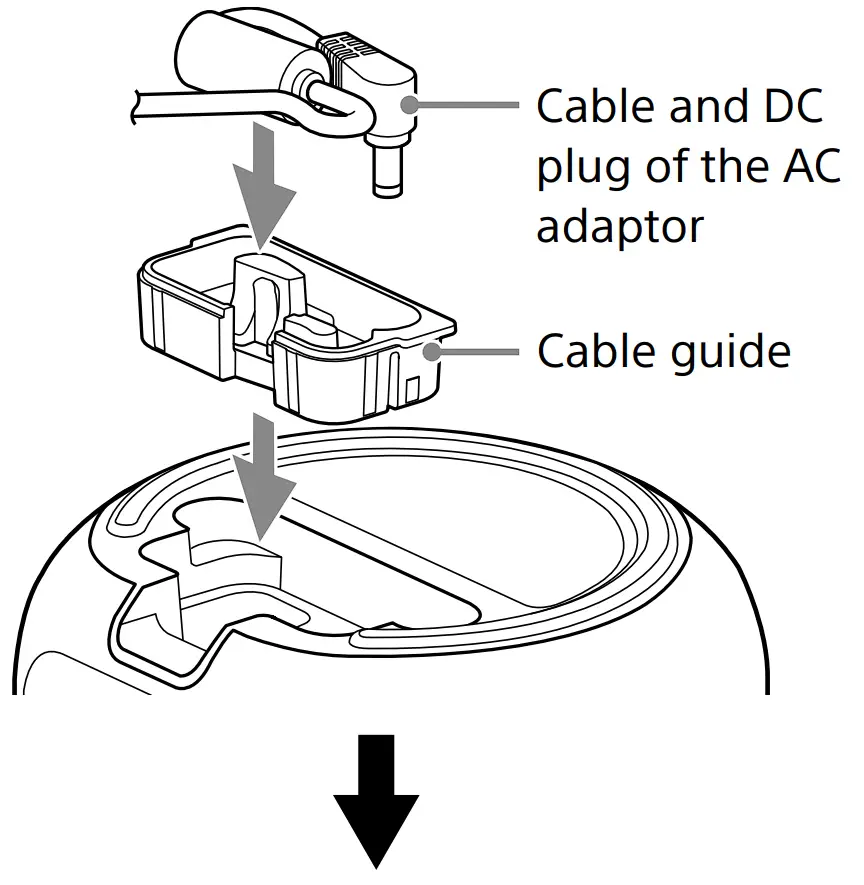 Cable and DC plug of the AC adaptor

Cable guide