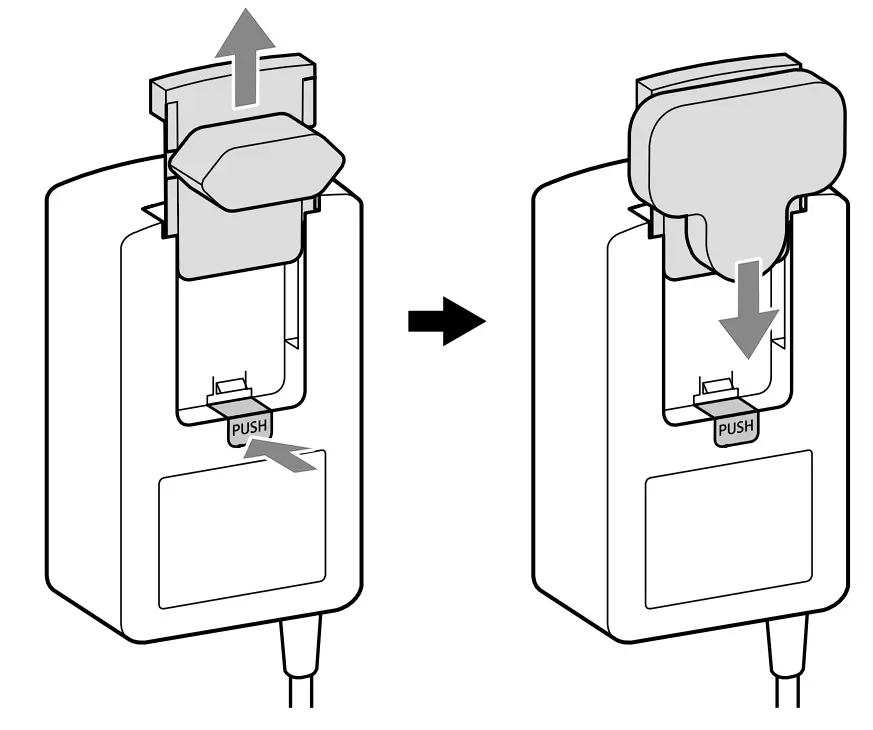 PUSH

PUSH