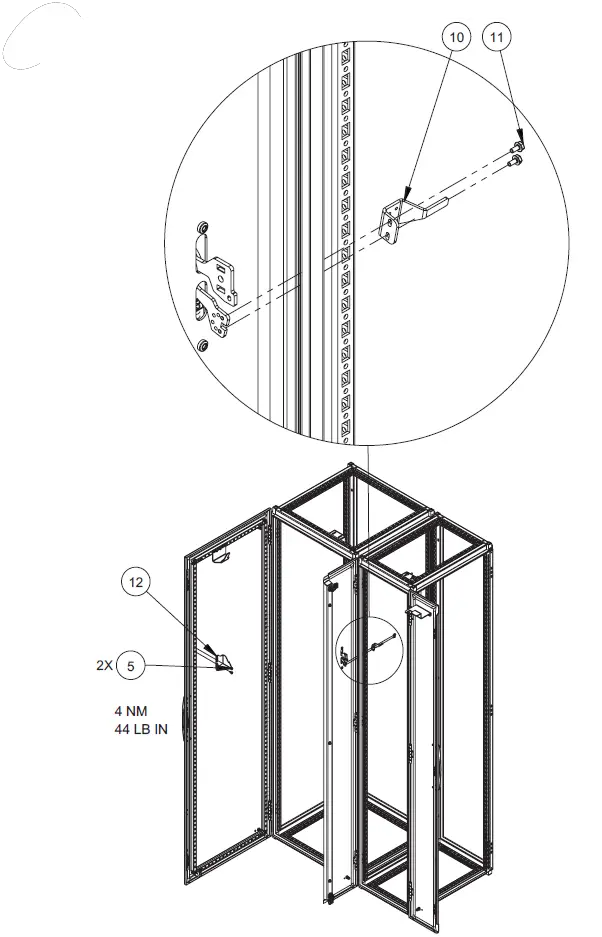 10
11
12
2X 5
4 NM
44 LB IN