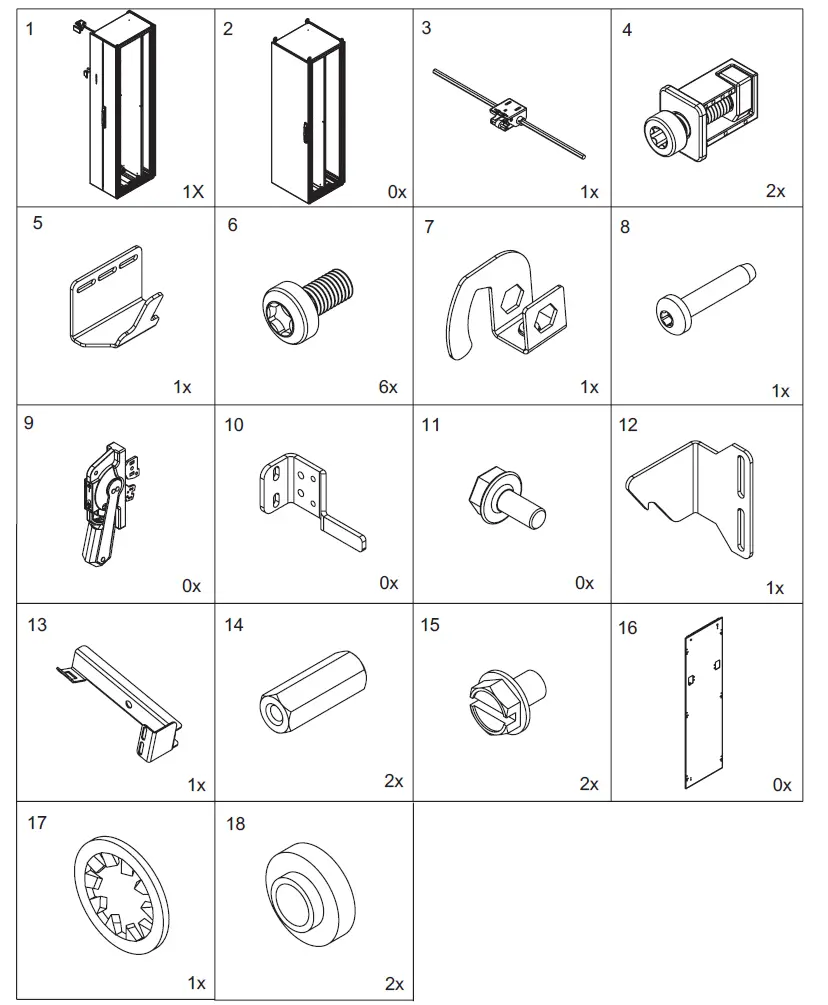 | 1 1X | 2 0x | 3 1x | 4 2x |
|---|---|---|---|
| 5 1x | 6 6x | 7 1x | 8 1x |
| 9 0x | 10 0x | 11 0x | 12 1x |
| 13 1x | 14 2x | 15 2x | 16 0x |
| 17 1x | 18 2x | | |