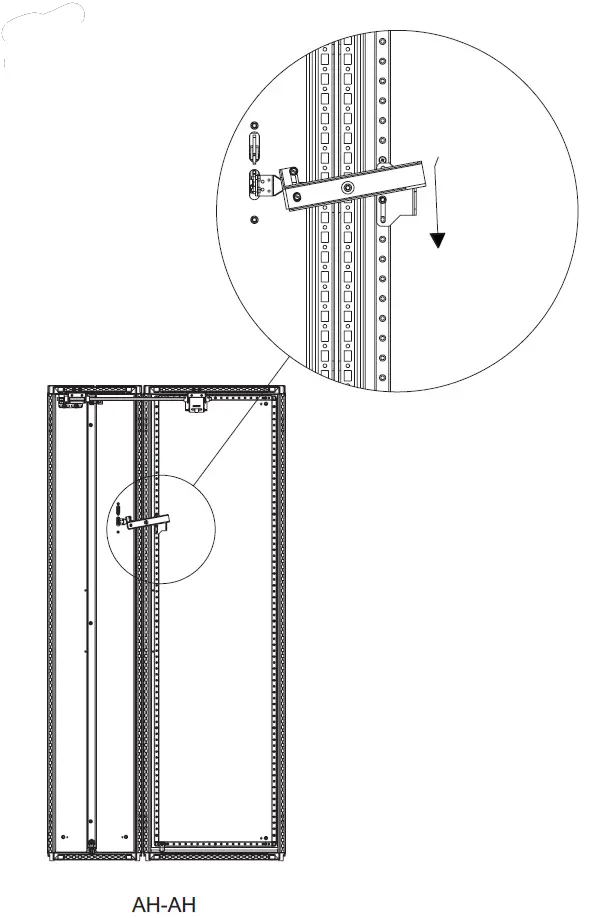 AH-AH