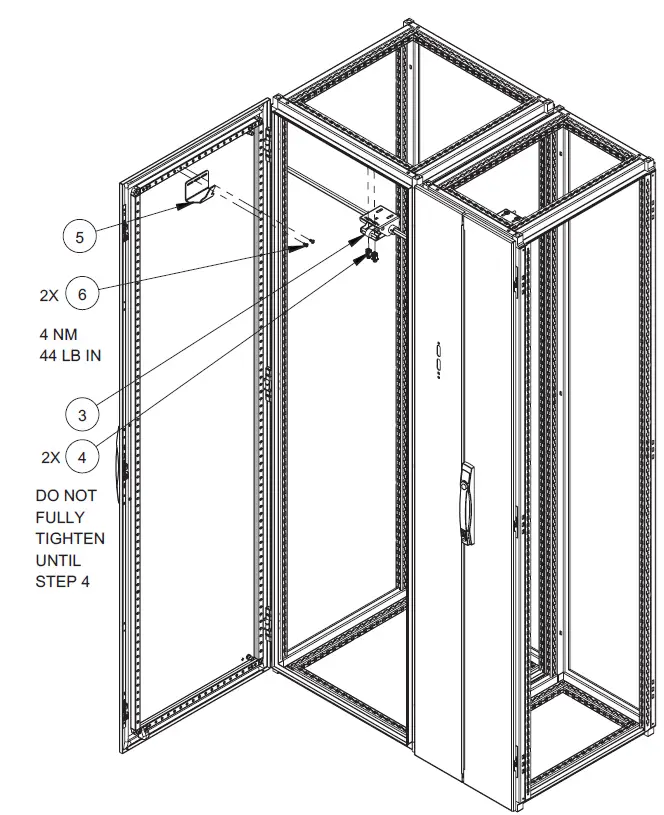 5

2X 6

4 NM
44 LB IN

3

2X 4

DO NOT
FULLY
TIGHTEN
UNTIL
STEP 4