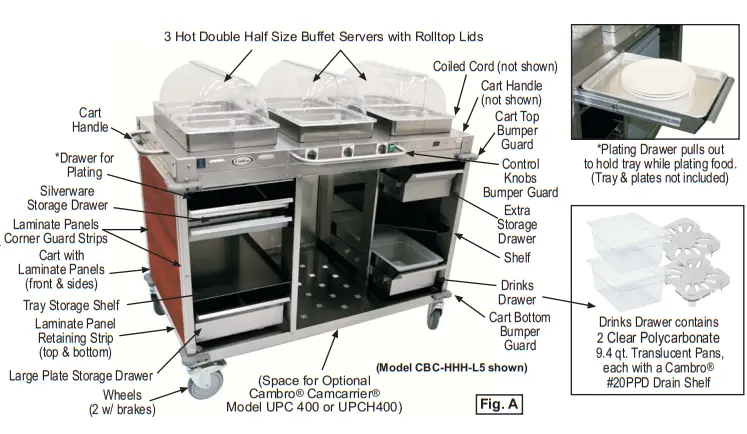 3 Hot Double Half Size Buffet Servers with Rolltop Lids

Coiled Cord (not shown)

Cart Handle (not shown)

Cart Top Bumper Guard

Control Knobs Bumper Guard

Extra Storage Drawer

Shelf

Drinks Drawer

Cart Bottom Bumper Guard

Cart Handle

*Drawer for Plating

Silverware Storage Drawer

Laminate Panels Corner Guard Strips

Cart with Laminate Panels (front & sides)

Tray Storage Shelf

Laminate Panel Retaining Strip (top & bottom)

Large Plate Storage Drawer

Wheels (2 w/ brakes)

(Space for Optional Cambro® Camcarrier® Model UPC 400 or UPCH400)

(Model CBC-HHH-L5 shown)

Fig. A

*Plating Drawer pulls out to hold tray while plating food. (Tray & plates not included)

Drinks Drawer contains 2 Clear Polycarbonate 9.4 qt. Translucent Pans, each with a Cambro® #20PPD Drain Shelf