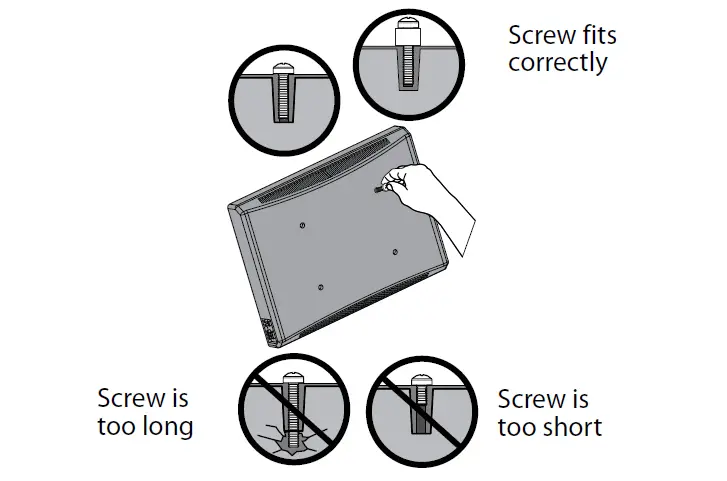 Screw fits correctly

Screw is too long

Screw is too short