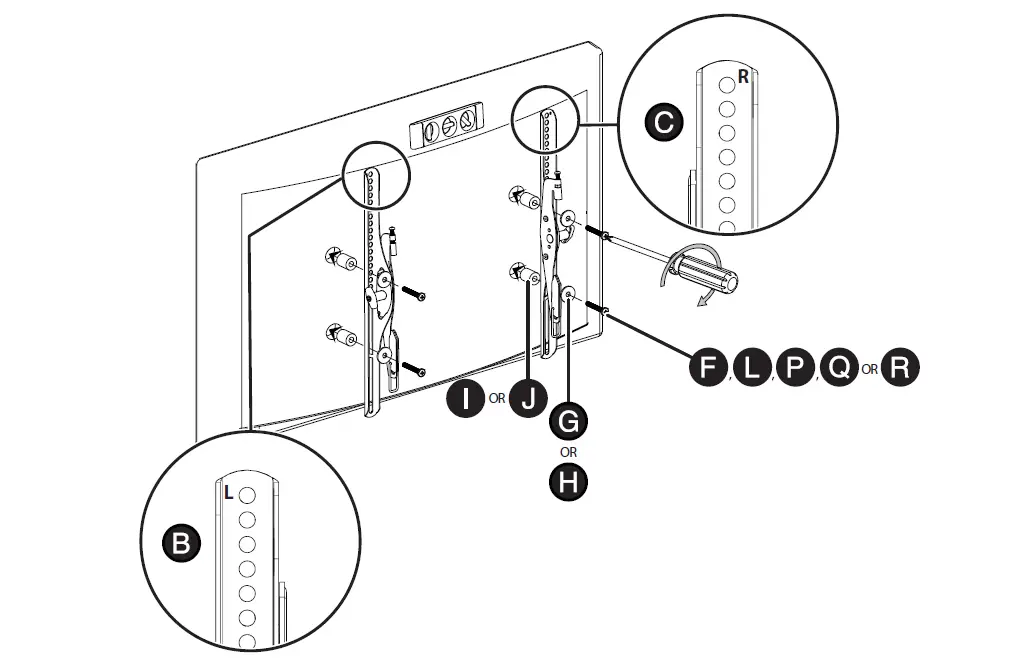 R
C
F, L, P, Q OR R
I OR J
G
OR
H
L
B