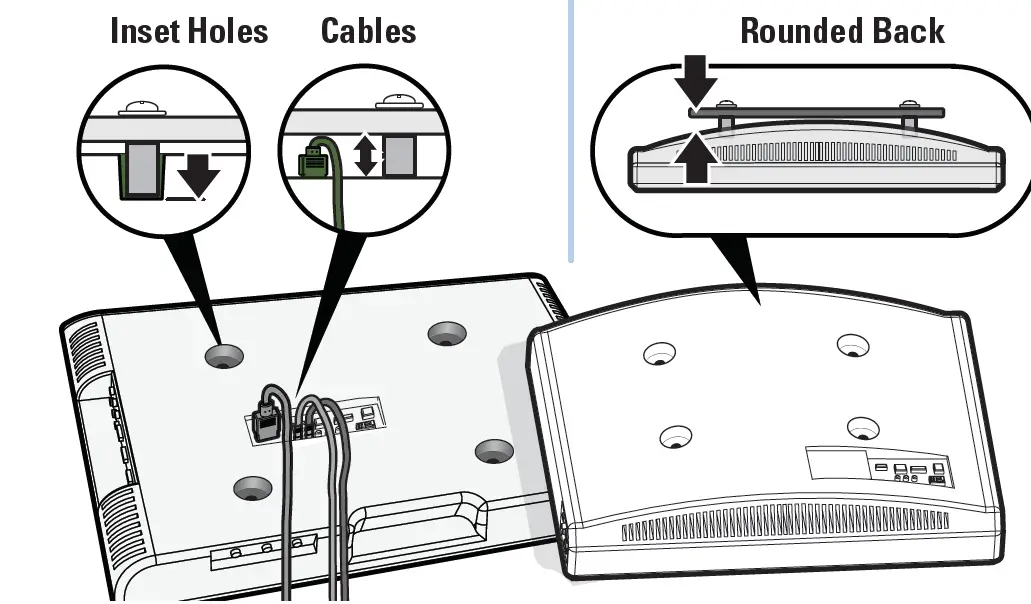 Inset Holes

Cables

Rounded Back