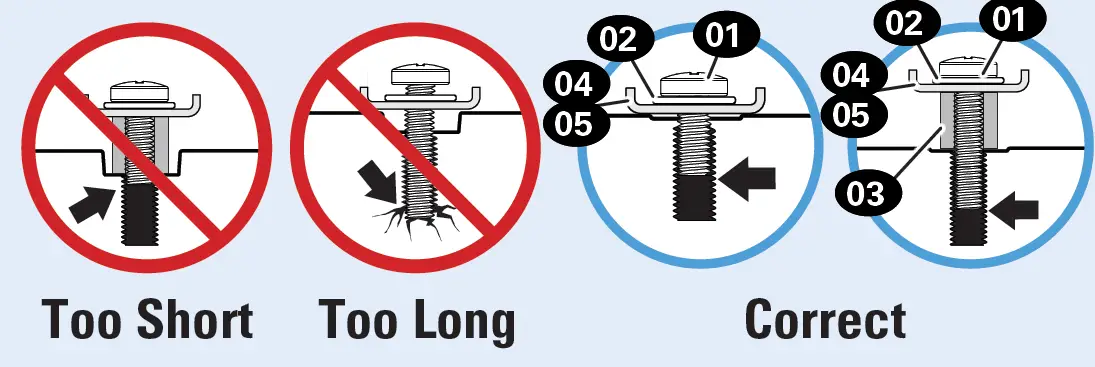 02
01
04
05

02
01
04
05
03

Too Short
Too Long
Correct