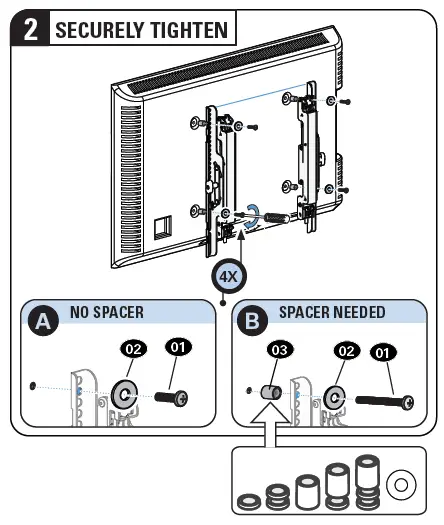 2 SECURELY TIGHTEN

4X

A NO SPACER

02 01

B SPACER NEEDED

03 02 01