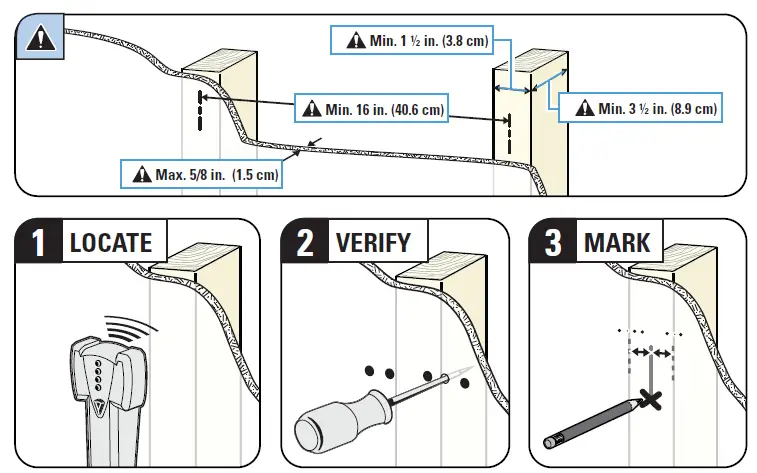 Min. 1 ½ in. (3.8 cm)

Min. 16 in. (40.6 cm)

Min. 3 ½ in. (8.9 cm)

Max. 5/8 in. (1.5 cm)

1 LOCATE

2 VERIFY

3 MARK