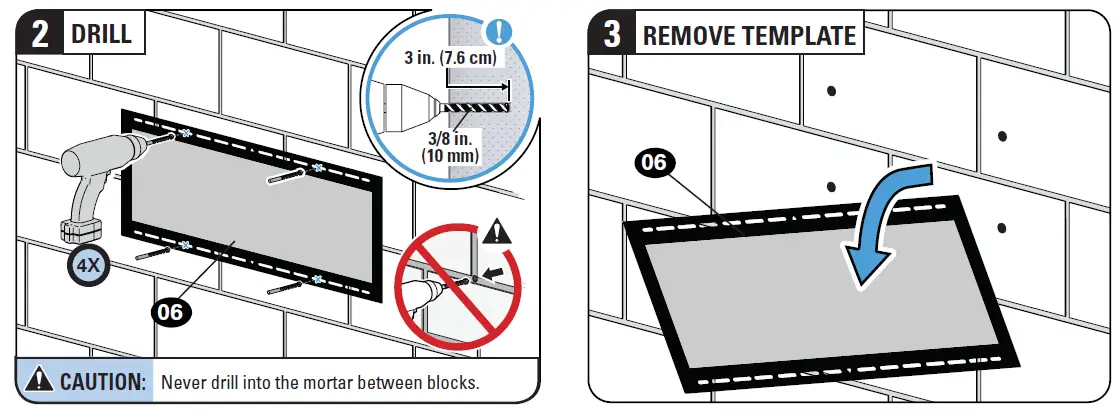 2 DRILL

3 in. (7.6 cm)

3/8 in. (10 mm)

4X

06

CAUTION: Never drill into the mortar between blocks.

3 REMOVE TEMPLATE

06