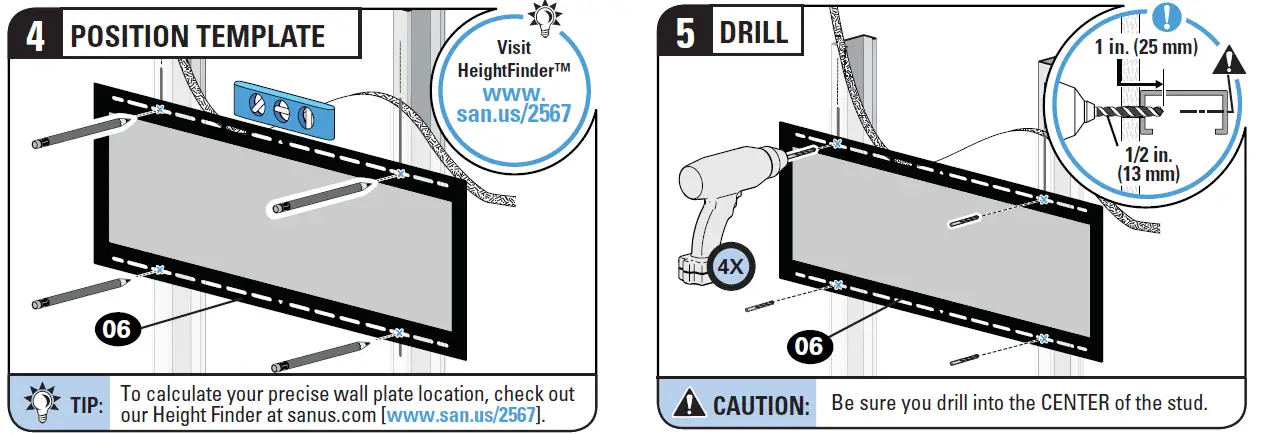 4 POSITION TEMPLATE

Visit HeightFinder™ www. san.us/2567

06

TIP: To calculate your precise wall plate location, check out our Height Finder at sanus.com [www.san.us/2567].

5 DRILL

1 in. (25 mm)

1/2 in. (13 mm)

4X

06

CAUTION: Be sure you drill into the CENTER of the stud.