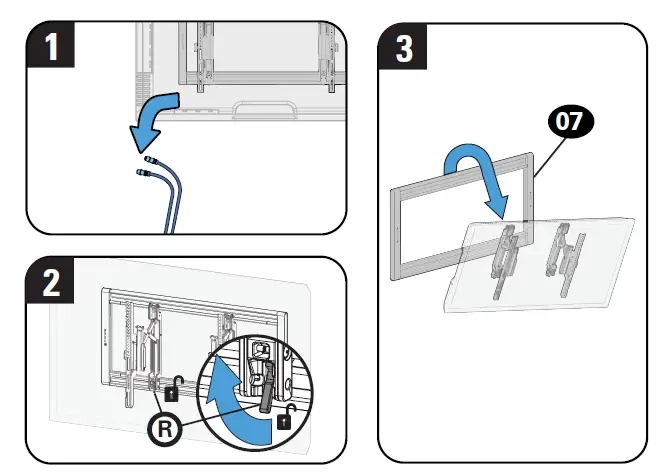 1

2

R

3

07