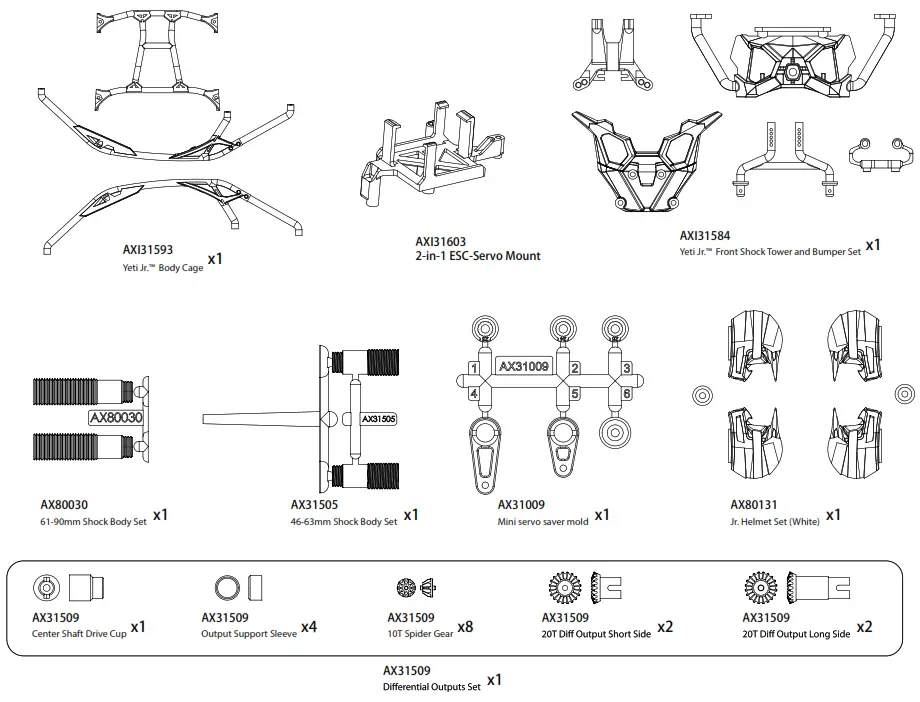 AXI31593
Yeti Jr.™ Body Cage x1

AXI31603
2-in-1 ESC-Servo Mount

AXI31584
Yeti Jr.™ Front Shock Tower and Bumper Set x1

AX80030

AX31505

AX31009
1 2 3
4 5 6

AX80030
61-90mm Shock Body Set x1

AX31505
46-63mm Shock Body Set x1

AX31009
Mini servo saver mold x1

AX80131
Jr. Helmet Set (White) x1

AX31509
Center Shaft Drive Cup x1

AX31509
Output Support Sleeve x4

AX31509
10T Spider Gear x8

AX31509
20T Diff Output Short Side x2

AX31509
20T Diff Output Long Side x2

AX31509
Differential Outputs Set x1