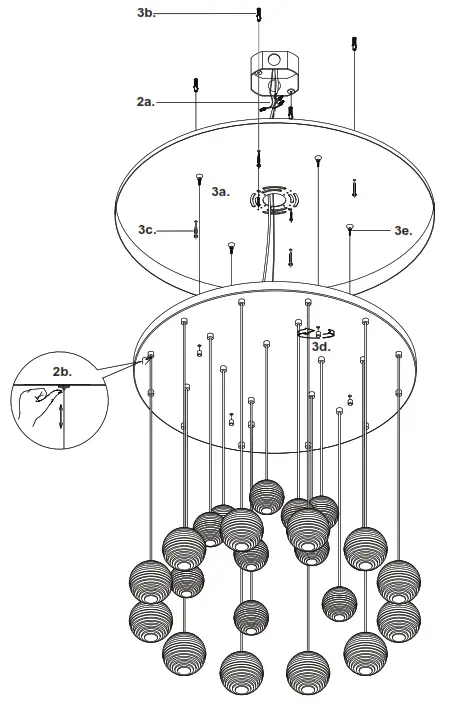 3b.
2a.
3a.
3c.
3e.
3d.
2b.