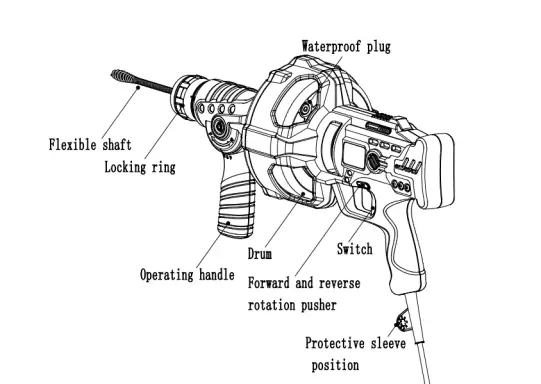 Waterproof plug

Flexible shaft

Locking ring

Drum

Switch

Operating handle

Forward and reverse rotation pusher

Protective sleeve position