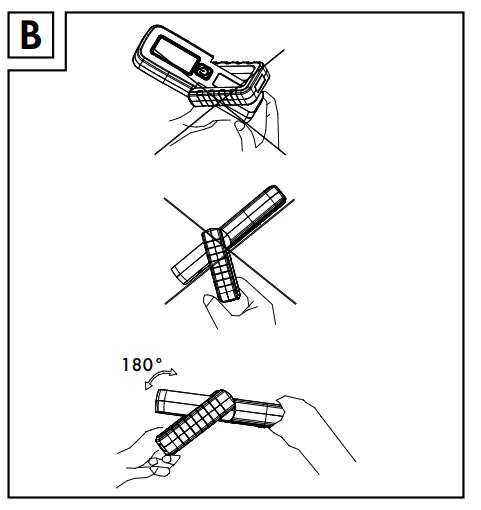 B

180°