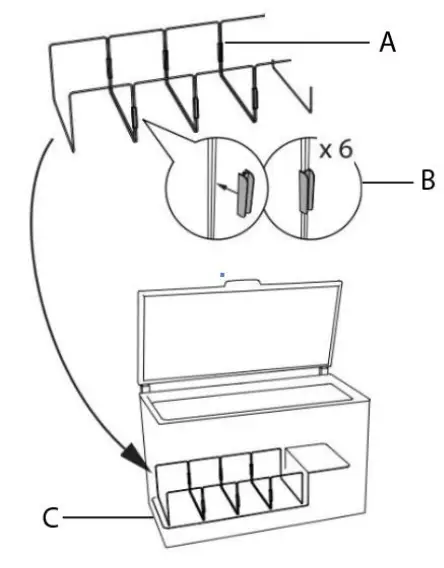 A

x 6

B

C