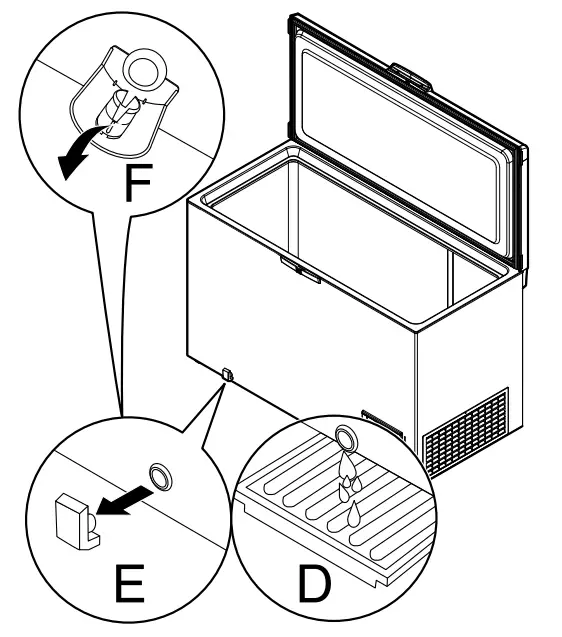 F

E

D