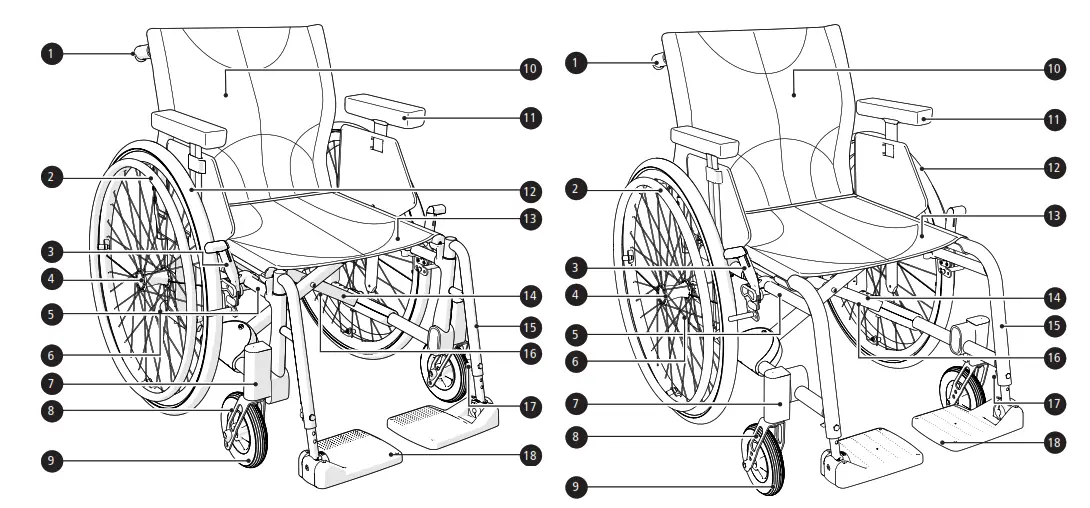 1
2
3
4
5
6
7
8
9
10
11
12
13
14
15
16
17
18

1
2
3
4
5
6
7
8
9
10
11
12
13
14
15
16
17
18